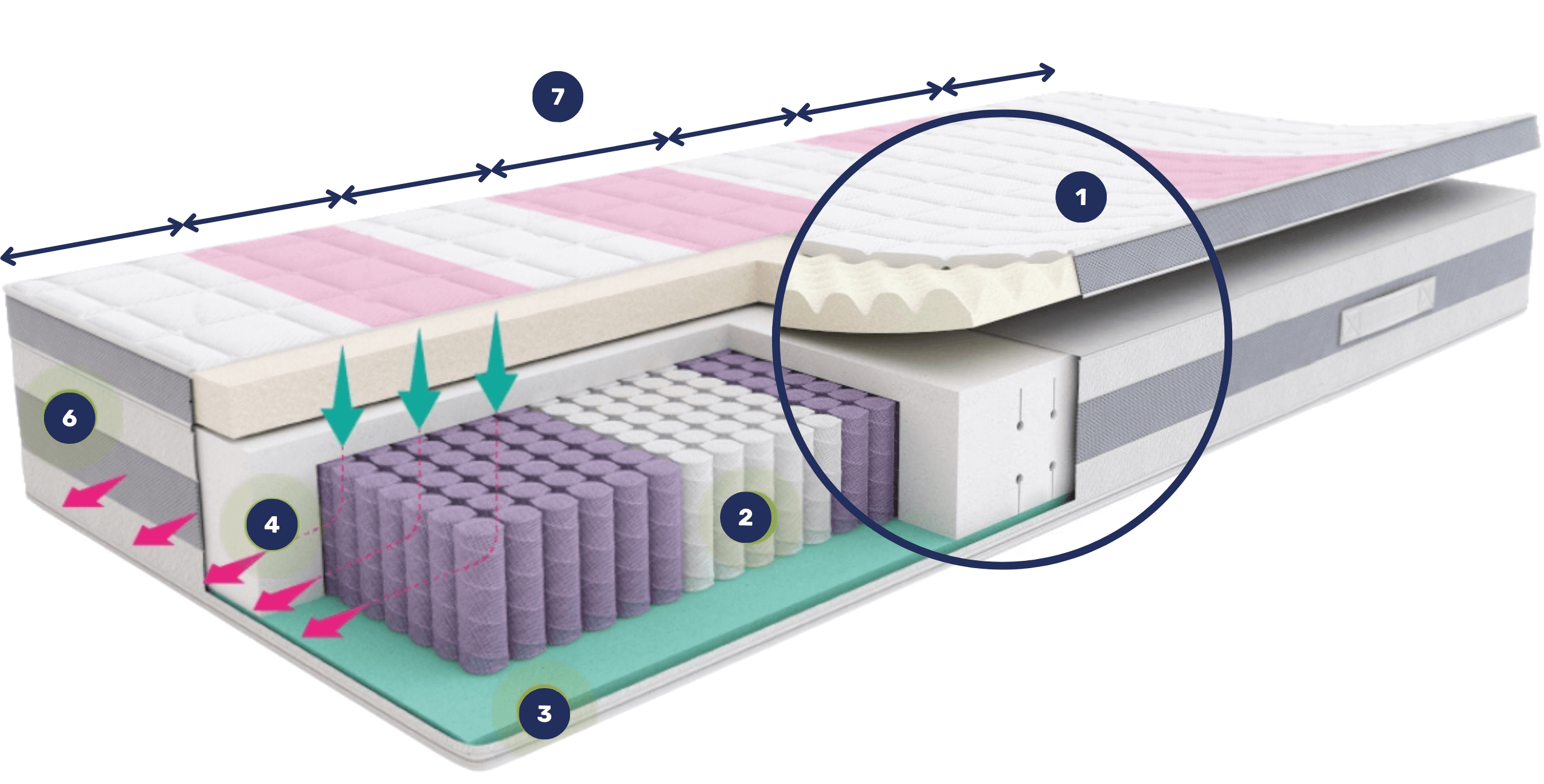 7

1

6

4

2

3